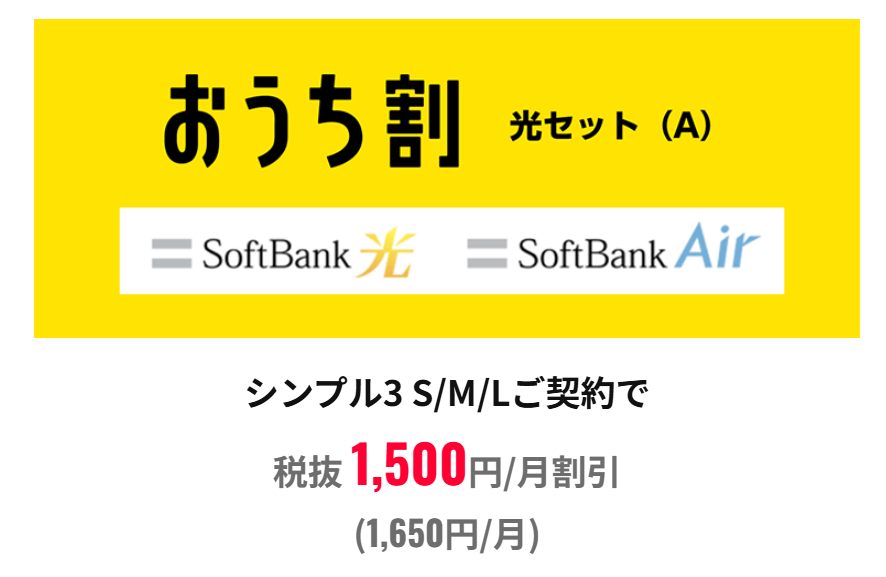 おうち割 光セット（A）

SoftBank 光 SoftBank Air

シンプル3 S/M/Lご契約で

税抜 1,500円/月割引

(1,650円/月)